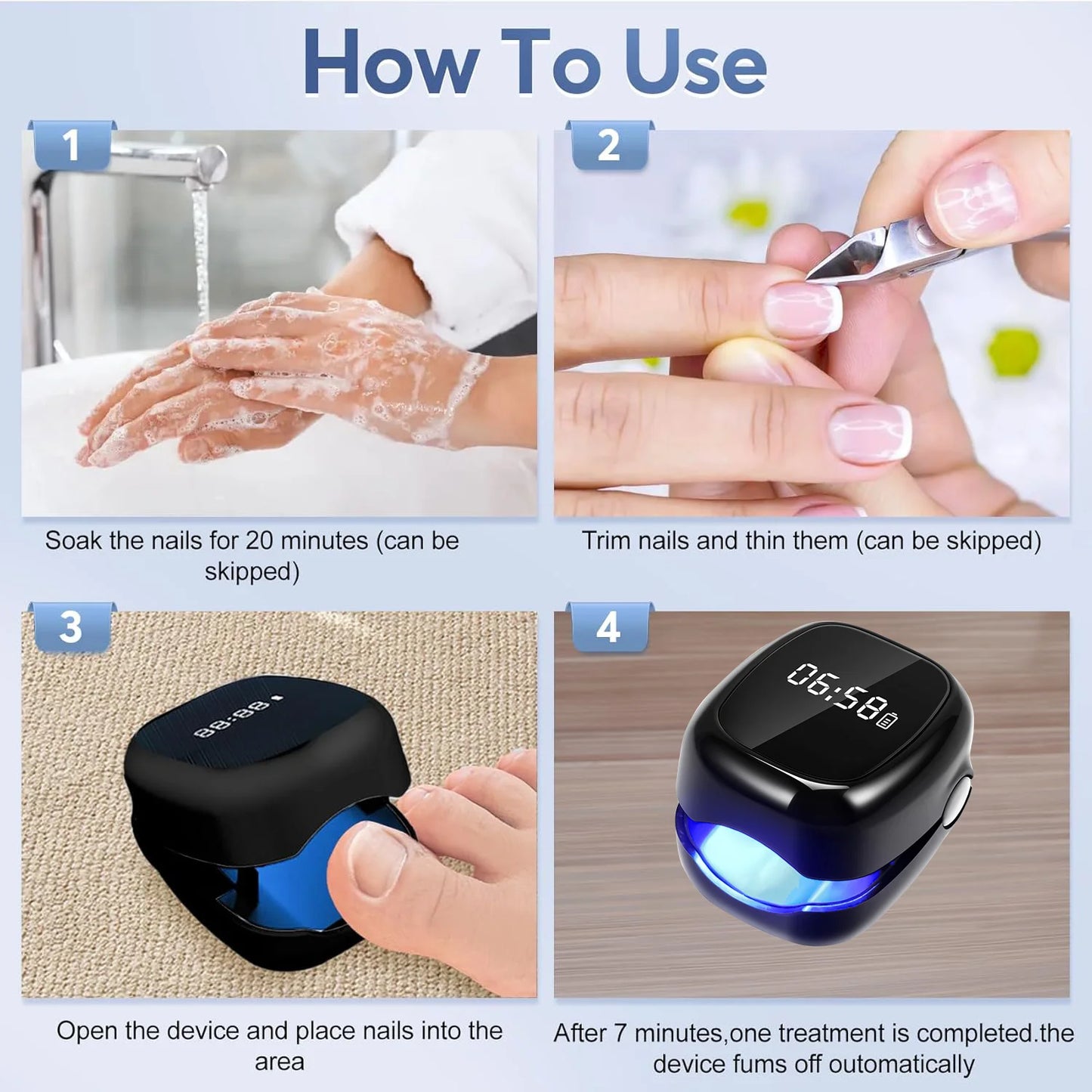 How To Use

1

Soak the nails for 20 minutes (can be skipped)

2

Trim nails and thin them (can be skipped)

3

88:88

Open the device and place nails into the area

4

06:58

After 7 minutes,one treatment is completed.the device fums off outomatically