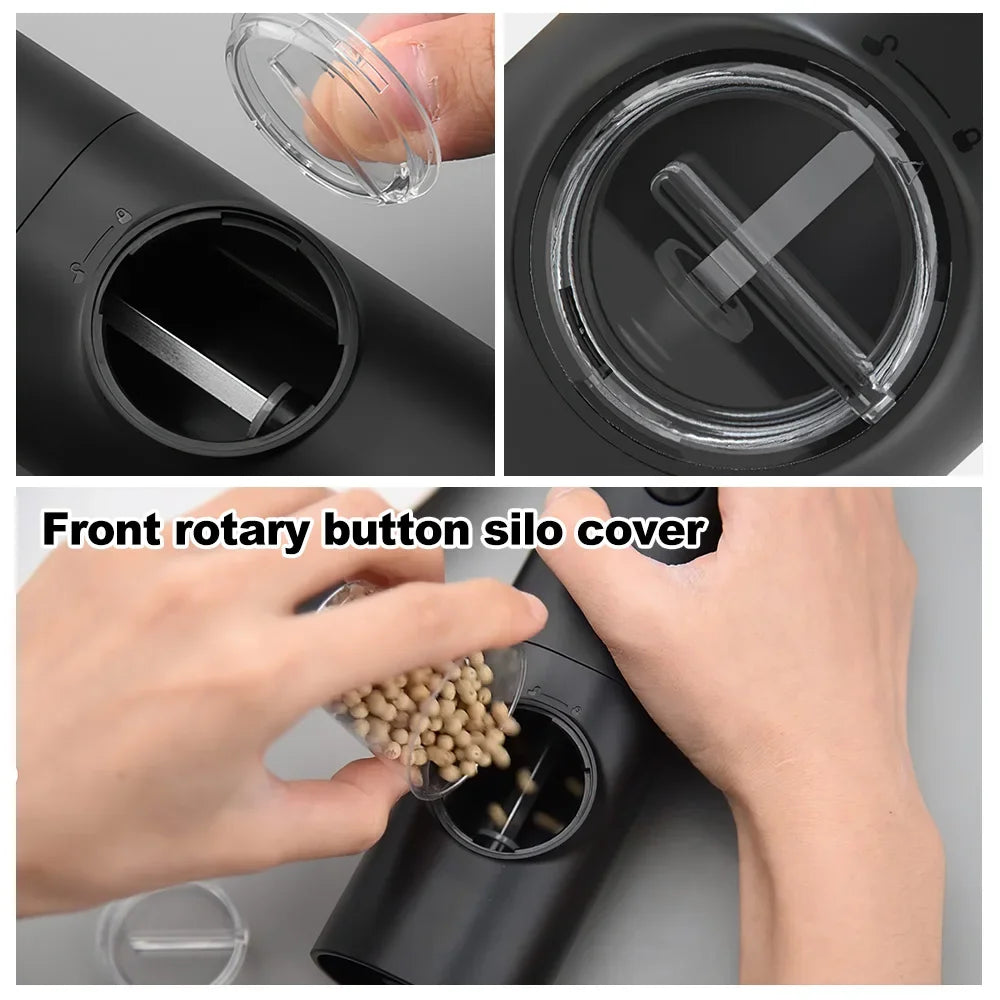 Front rotary button silo cover