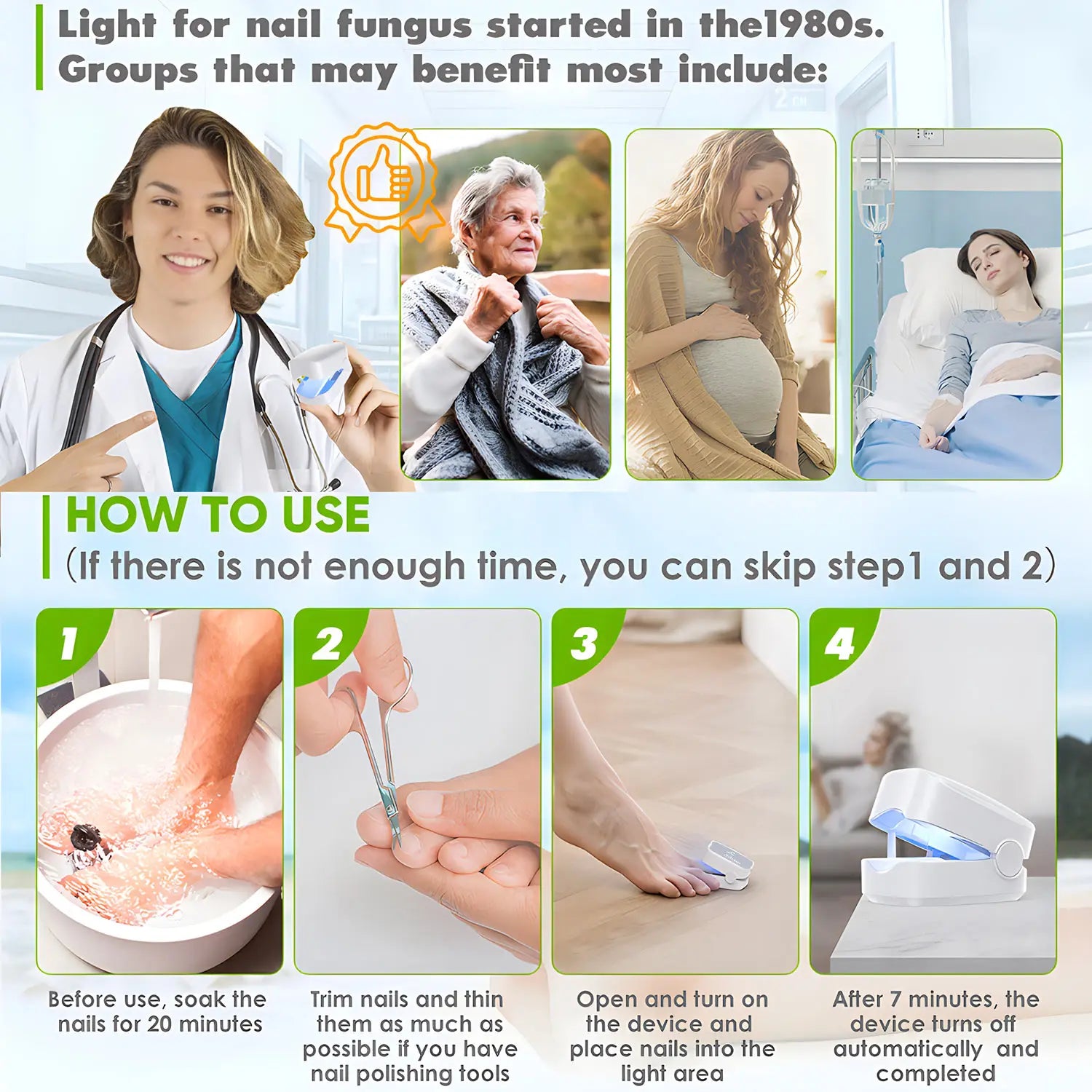 Light for nail fungus started in the1980s.
Groups that may benefit most include:

HOW TO USE
(If there is not enough time, you can skip step1 and 2)

1

Before use, soak the nails for 20 minutes

2

Trim nails and thin them as much as possible if you have nail polishing tools

3

Open and turn on the device and place nails into the light area

4

After 7 minutes, the device turns off automatically and completed