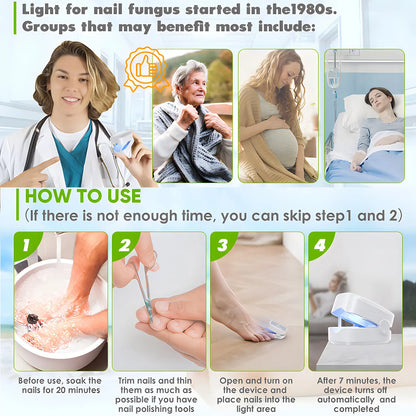 Light for nail fungus started in the1980s.
Groups that may benefit most include:

HOW TO USE
(If there is not enough time, you can skip step1 and 2)

1
Before use, soak the nails for 20 minutes

2
Trim nails and thin them as much as possible if you have nail polishing tools

3
Open and turn on the device and place nails into the light area

4
After 7 minutes, the device turns off automatically and completed