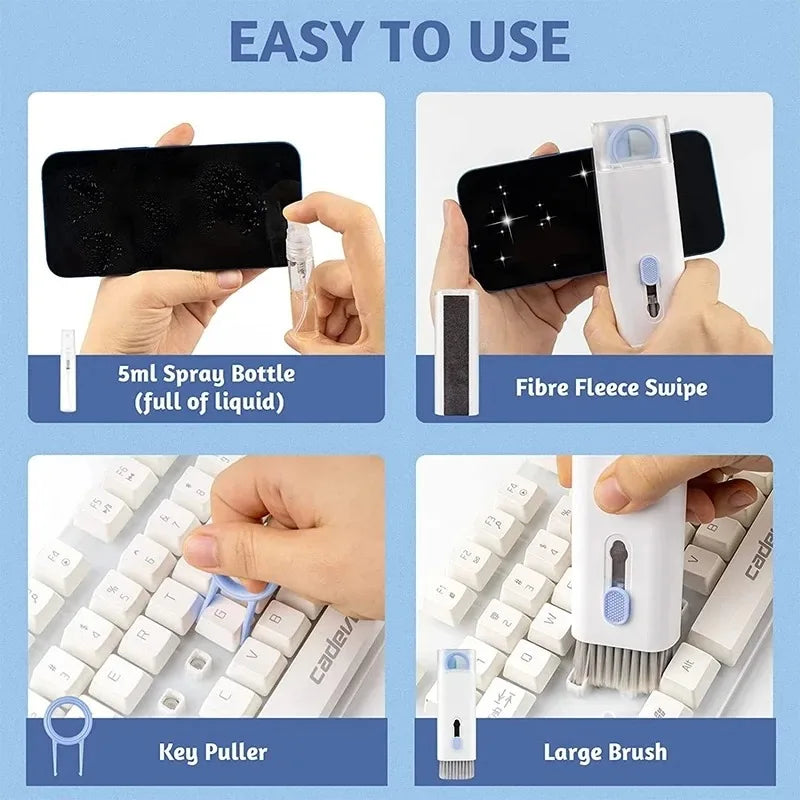 EASY TO USE

5ml Spray Bottle
(full of liquid)

Fibre Fleece Swipe

Key Puller

Large Brush