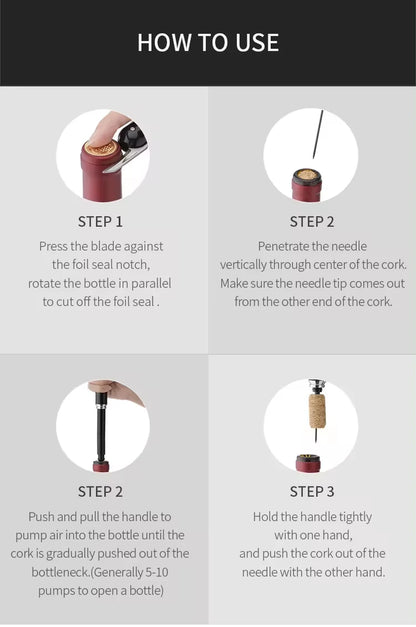 HOW TO USE

STEP 1

Press the blade against the foil seal notch, rotate the bottle in parallel to cut off the foil seal .

STEP 2

Penetrate the needle vertically through center of the cork. Make sure the needle tip comes out from the other end of the cork.

STEP 2

Push and pull the handle to pump air into the bottle until the cork is gradually pushed out of the bottleneck.(Generally 5-10 pumps to open a bottle)

STEP 3

Hold the handle tightly with one hand, and push the cork out of the needle with the other hand.